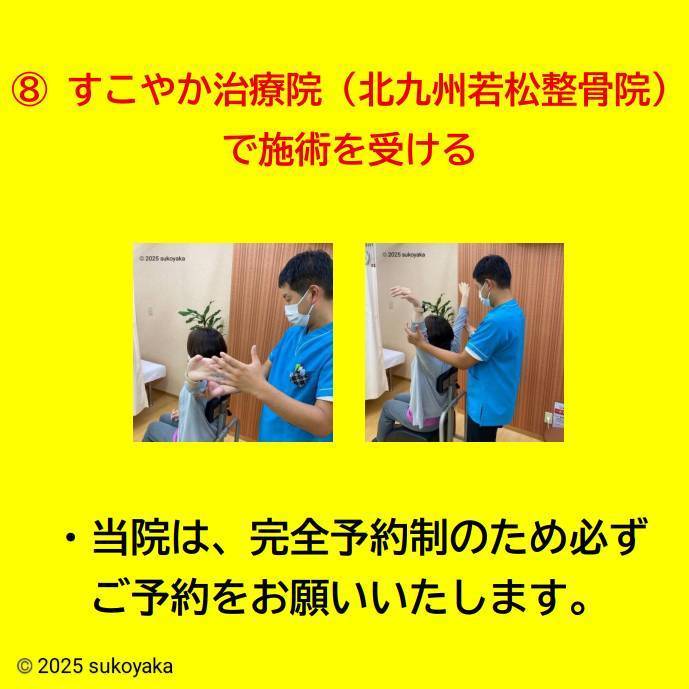 ⑧ すこやか治療院（北九州若松整骨院）で施術を受ける

© 2025 sukoyaka

© 2025 sukoyaka

・当院は、完全予約制のため必ずご予約をお願いいたします。

© 2025 sukoyaka